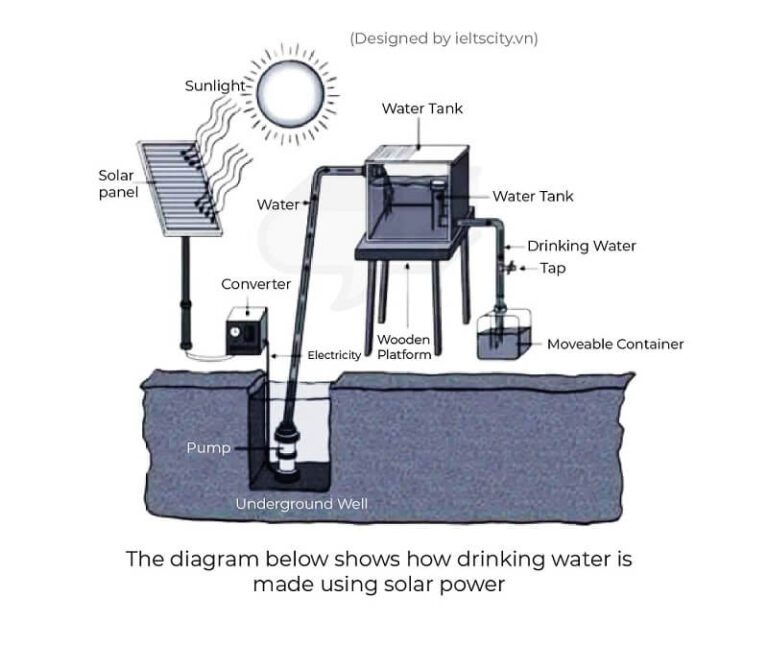 (Designed by ieltscity.vn)

Sunlight

Water Tank

Solar panel

Water

Water Tank

Drinking Water

Tap

Converter

Electricity

Wooden Platform

Moveable Container

Pump

Underground Well

The diagram below shows how drinking water is made using solar power